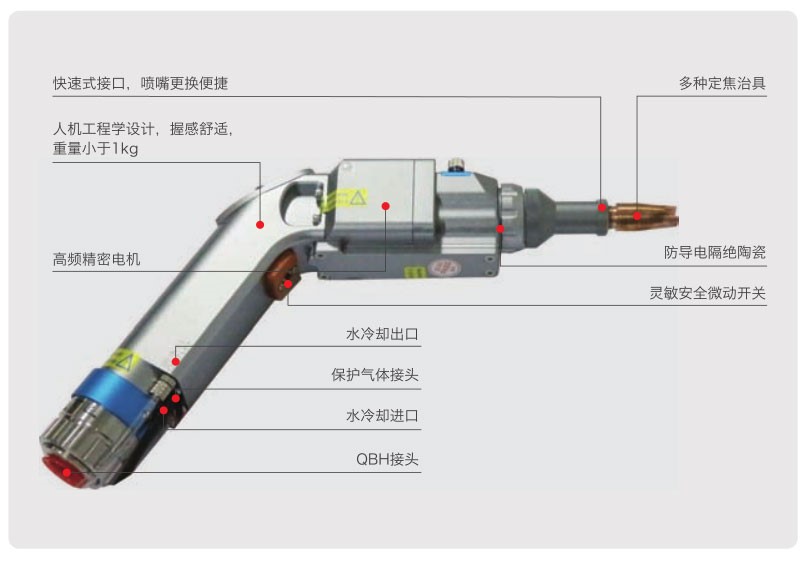 快速式接口，喷嘴更换便捷

多种定焦治具

人机工程学设计，握感舒适，重量小于1kg

高频精密电机

防导电隔绝陶瓷

灵敏安全微动开关

水冷却出口

保护气体接头

水冷却进口

QBH接头